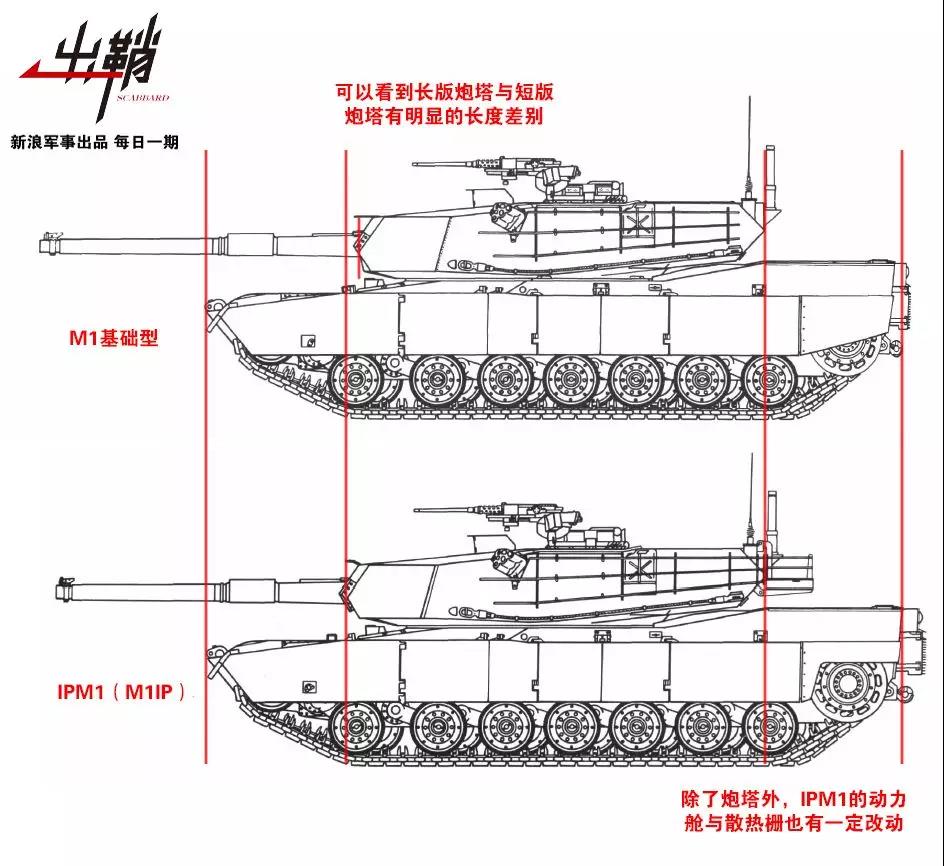 出鞘
SCABBARD
新浪军事出品 每日一期

可以看到长版炮塔与短版炮塔有明显的长度差别

M1基础型

IPM1（M1IP）

除了炮塔外，IPM1的动力舱与散热栅也有一定改动