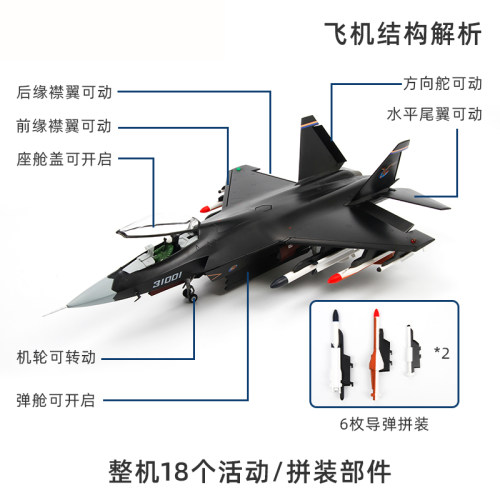 飞机结构解析

后缘襟翼可动

前缘襟翼可动

座舱盖可开启

方向舵可动

水平尾翼可动

31001

机轮可转动

弹舱可开启

*2

6枚导弹拼装

整机18个活动/拼装部件