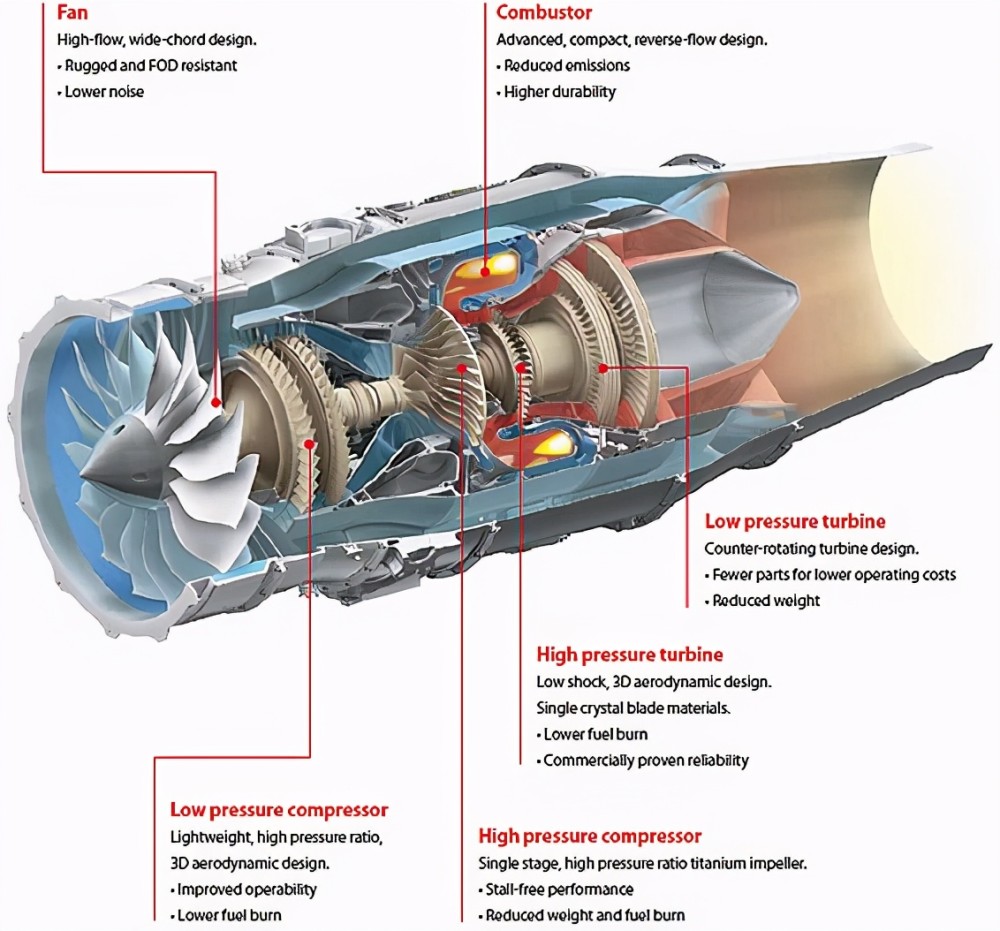 Fan
High-flow, wide-chord design.
• Rugged and FOD resistant
• Lower noise

Combustor
Advanced, compact, reverse-flow design.
• Reduced emissions
• Higher durability

Low pressure turbine
Counter-rotating turbine design.
• Fewer parts for lower operating costs
• Reduced weight

High pressure turbine
Low shock, 3D aerodynamic design.
Single crystal blade materials.
• Lower fuel burn
• Commercially proven reliability

Low pressure compressor
Lightweight, high pressure ratio, 3D aerodynamic design.
• Improved operability
• Lower fuel burn

High pressure compressor
Single stage, high pressure ratio titanium impeller.
• Stall-free performance
• Reduced weight and fuel burn